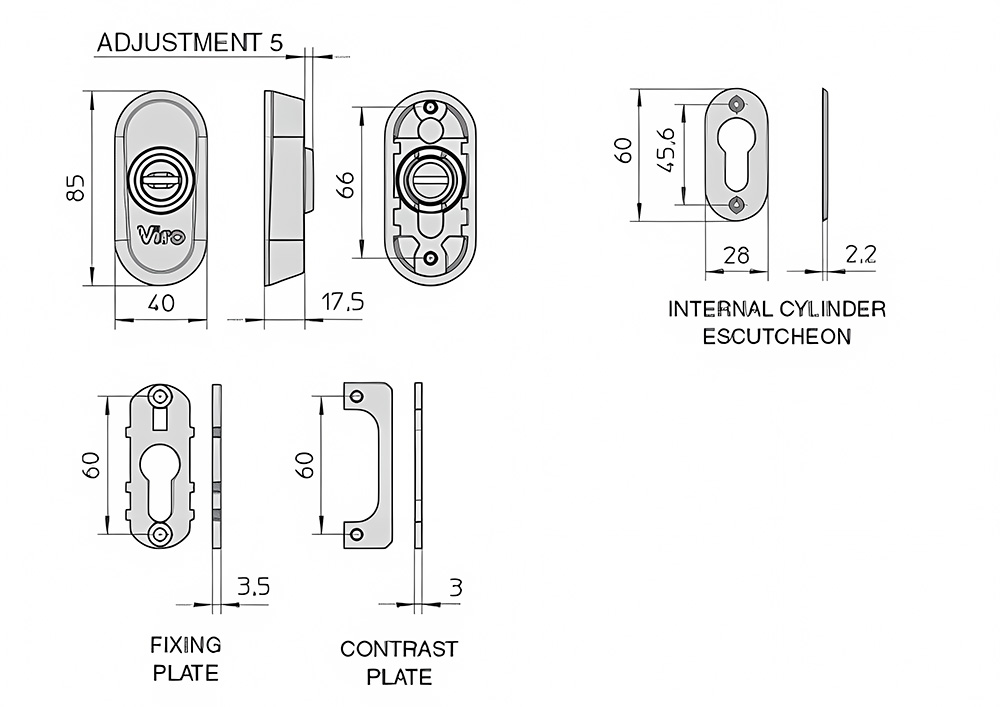 ADJUSTMENT 5

85

Viro

40

17,5

66

60

45,6

28

2,2

INTERNAL CYLINDER ESCUTCHEON

60

3,5

FIXING PLATE

60

3

CONTRAST PLATE