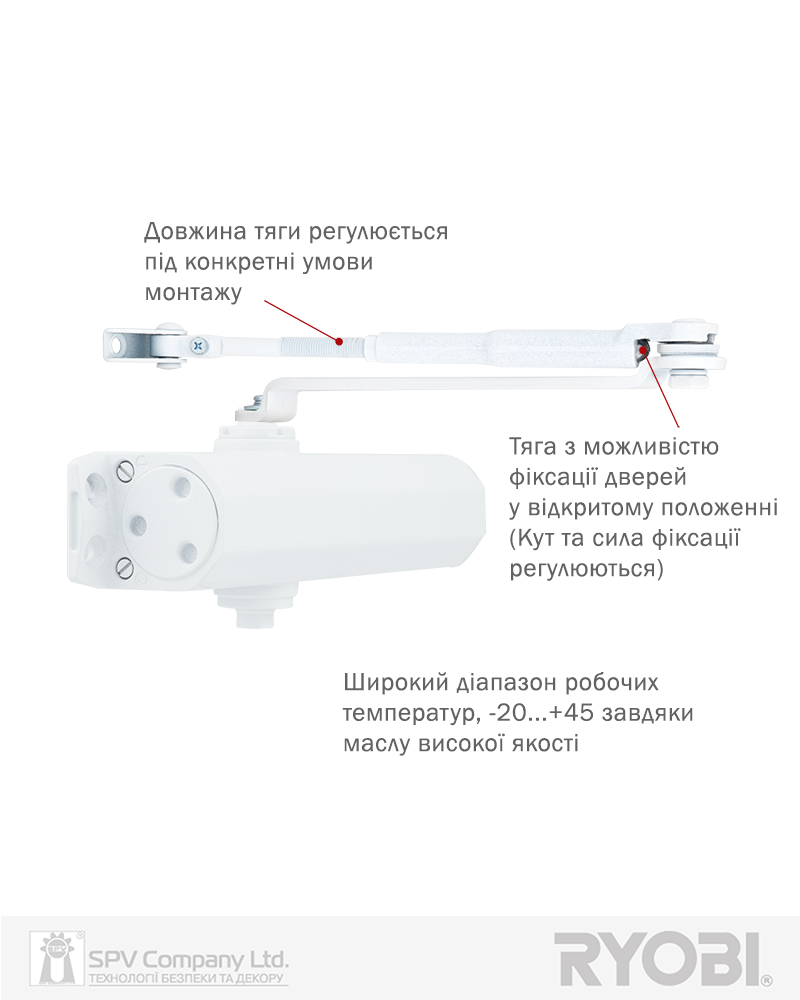 Довжина тяги регулюється під конкретні умови монтажу

Тяга з можливістю фіксації дверей у відкритому положенні (Кут та сила фіксації регулюються)

Широкий діапазон робочих температур, -20...+45 завдяки маслу високої якості

SPV Company Ltd.
ТЕХНОЛОГІЇ БЕЗПЕКИ ТА ДЕКОРУ

RYOBI®