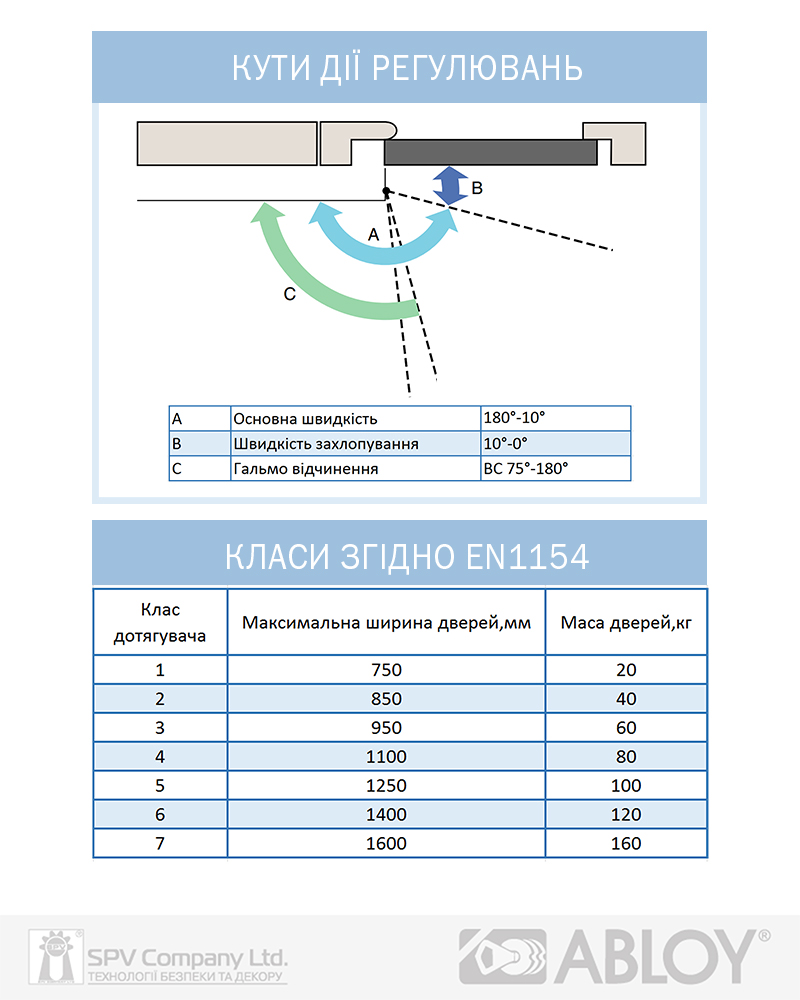 КУТИ ДІЇ РЕГУЛЮВАНЬ

B
A
C

| A | Основна швидкість | 180°-10° |
|---|---|---|
| B | Швидкість захлопування | 10°-0° |
| C | Гальмо відчинення | BC 75°-180° |

КЛАСИ ЗГІДНО EN1154

| Клас дотягувача | Максимальна ширина дверей,мм | Маса дверей,кг |
|---|---|---|
| 1 | 750 | 20 |
| 2 | 850 | 40 |
| 3 | 950 | 60 |
| 4 | 1100 | 80 |
| 5 | 1250 | 100 |
| 6 | 1400 | 120 |
| 7 | 1600 | 160 |

SPV
SPV Company Ltd.
ТЕХНОЛОГІЇ БЕЗПЕКИ ТА ДЕКОРУ

ABLOY®