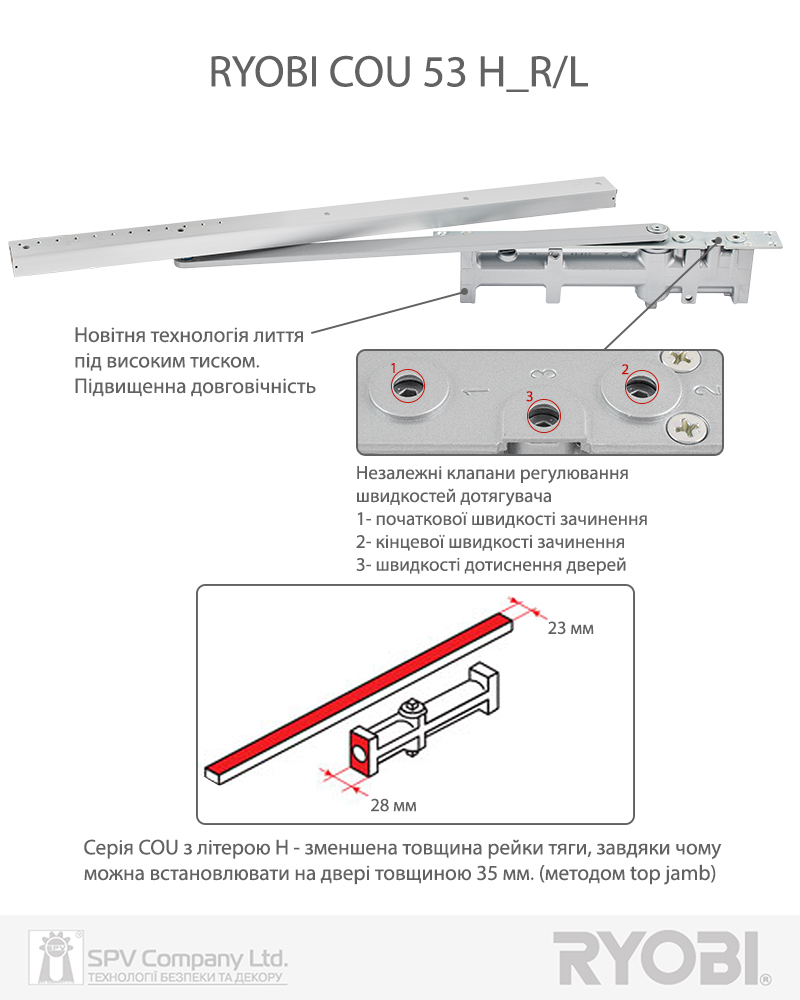 RYOBI COU 53 H_R/L

Новітня технологія лиття під високим тиском. Підвищенна довговічність

1
3
2
1
3
2

Незалежні клапани регулювання швидкостей дотягувача
1- початкової швидкості зачинення
2- кінцевої швидкості зачинення
3- швидкості дотиснення дверей

23 мм
28 мм

Серія COU з літерою H - зменшена товщина рейки тяги, завдяки чому можна встановлювати на двері товщиною 35 мм. (методом top jamb)

SPV Company Ltd.
ТЕХНОЛОГІЇ БЕЗПЕКИ ТА ДЕКОРУ

RYOBI®