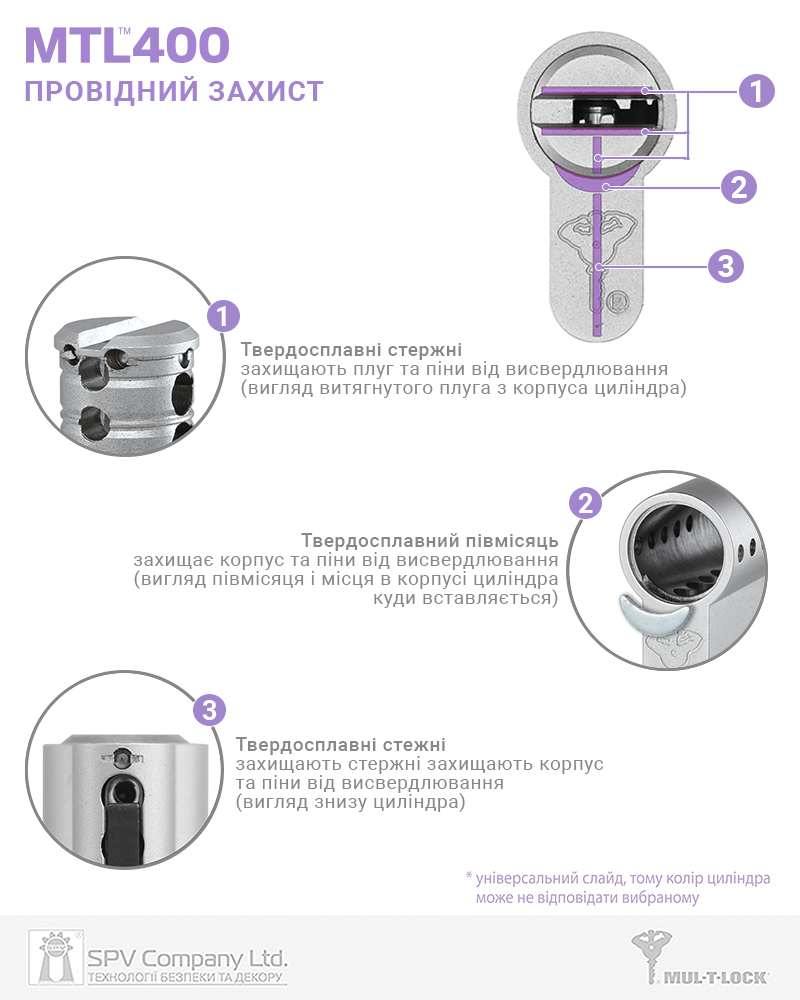 MTL™400
ПРОВІДНИЙ ЗАХИСТ

1

2

3

1
Твердосплавні стержні
захищають плуг та піни від висвердлювання
(вигляд витягнутого плуга з корпуса циліндра)

2
Твердосплавний півмісяць
захищає корпус та піни від висвердлювання
(вигляд півмісяця і місця в корпусі циліндра куди вставляється)

3
Твердосплавні стежні
захищають стержні захищають корпус та піни від висвердлювання
(вигляд знизу циліндра)

* універсальний слайд, тому колір циліндра може не відповідати вибраному

SPV Company Ltd.
ТЕХНОЛОГІЇ БЕЗПЕКИ ТА ДЕКОРУ

MUL-T-LOCK®