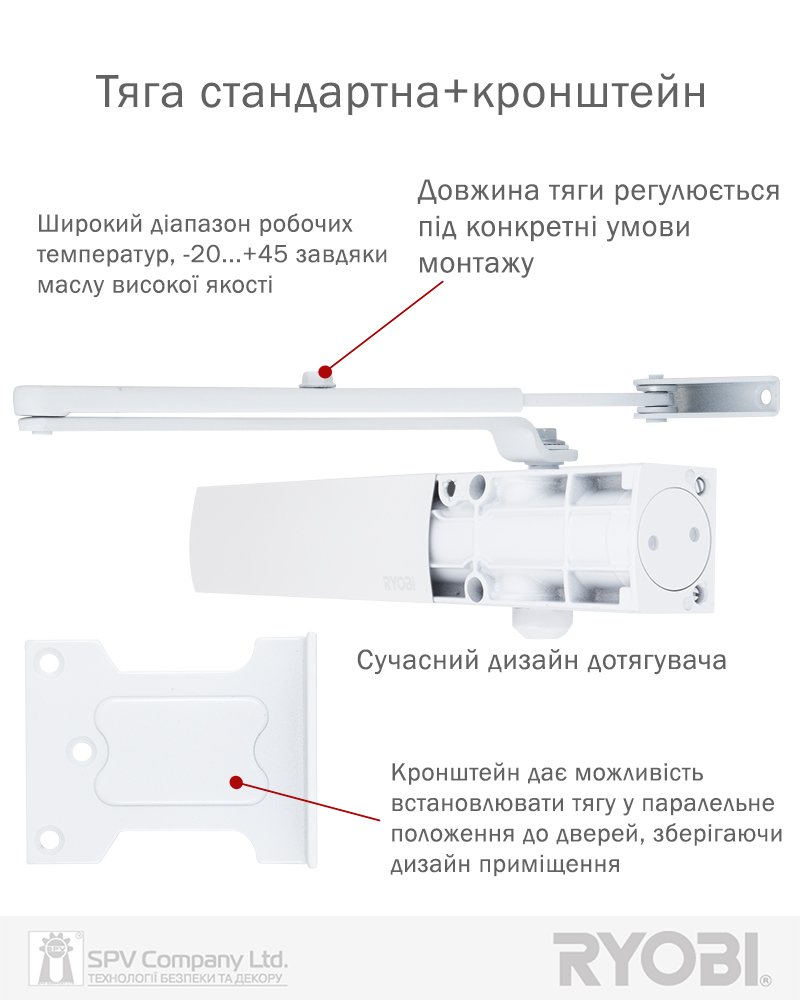 Тяга стандартна+кронштейн

Широкий діапазон робочих температур, -20...+45 завдяки маслу високої якості

Довжина тяги регулюється під конкретні умови монтажу

RYOBI

Сучасний дизайн дотягувача

Кронштейн дає можливість встановлювати тягу у паралельне положення до дверей, зберігаючи дизайн приміщення

SPV Company Ltd.
ТЕХНОЛОГІЇ БЕЗПЕКИ ТА ДЕКОРУ

RYOBI®