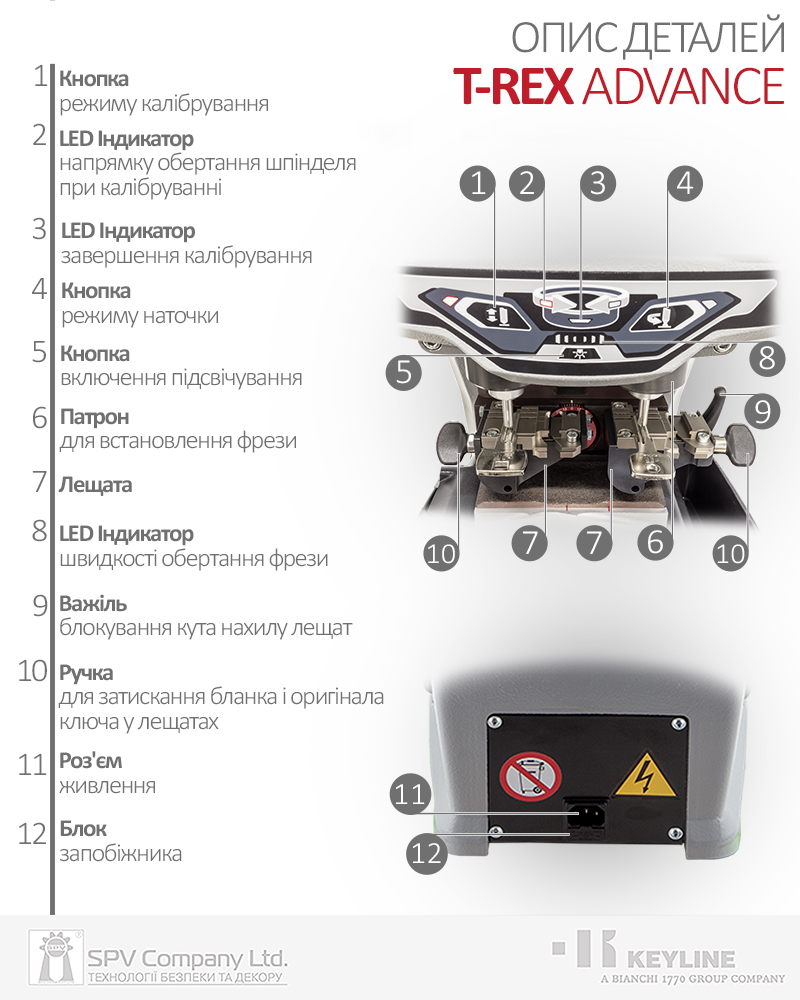 ОПИС ДЕТАЛЕЙ
T-REX ADVANCE

1 Кнопка
режиму калібрування

2 LED Індикатор
напрямку обертання шпінделя при калібруванні

3 LED Індикатор
завершення калібрування

4 Кнопка
режиму наточки

5 Кнопка
включення підсвічування

6 Патрон
для встановлення фрези

7 Лещата

8 LED Індикатор
швидкості обертання фрези

9 Важіль
блокування кута нахилу лещат

10 Ручка
для затискання бланка і оригінала ключа у лещатах

11 Роз'єм
живлення

12 Блок
запобіжника

1 2 3 4
5 8
9
10 7 7 6 10

11
12

SPV Company Ltd.
ТЕХНОЛОГІЇ БЕЗПЕКИ ТА ДЕКОРУ

KEYLINE
A BIANCHI 1770 GROUP COMPANY