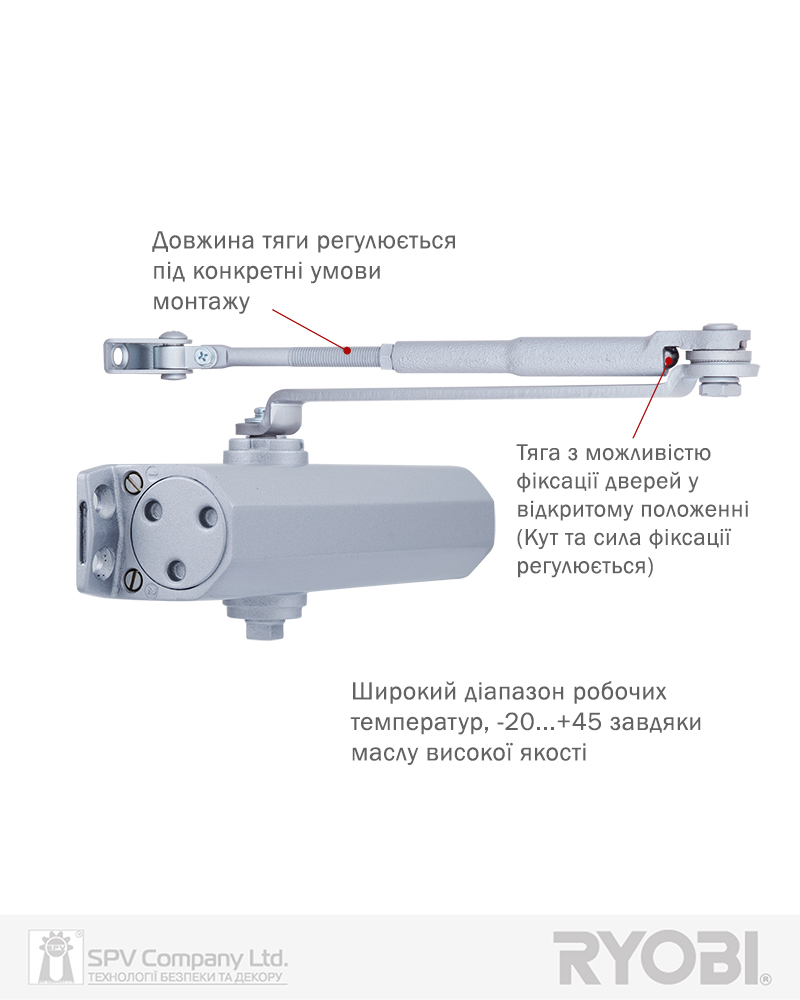 Довжина тяги регулюється під конкретні умови монтажу

Тяга з можливістю фіксації дверей у відкритому положенні (Кут та сила фіксації регулюється)

Широкий діапазон робочих температур, -20...+45 завдяки маслу високої якості

SPV Company Ltd.
ТЕХНОЛОГІЇ БЕЗПЕКИ ТА ДЕКОРУ

RYOBI®