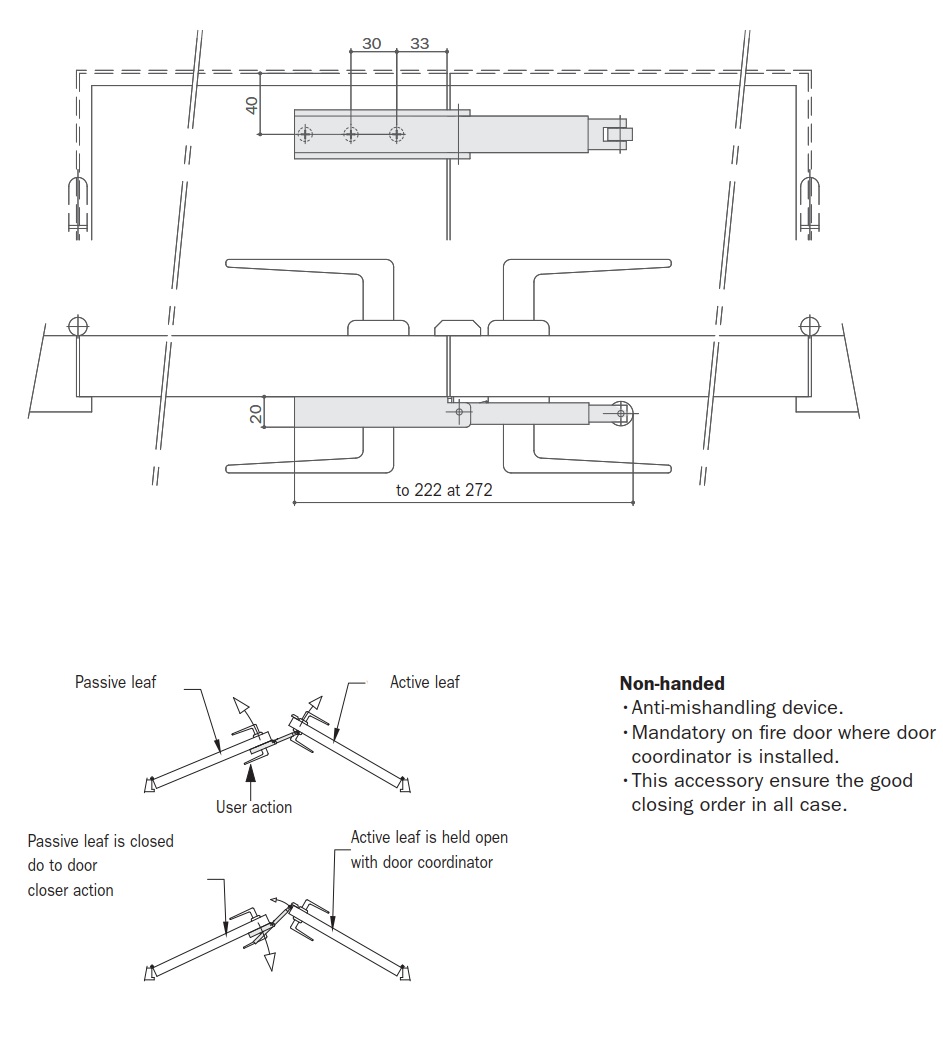 30 33

40

20

to 222 at 272

Passive leaf

Active leaf

User action

Passive leaf is closed do to door closer action

Active leaf is held open with door coordinator

**Non-handed**
・Anti-mishandling device.
・Mandatory on fire door where door coordinator is installed.
・This accessory ensure the good closing order in all case.